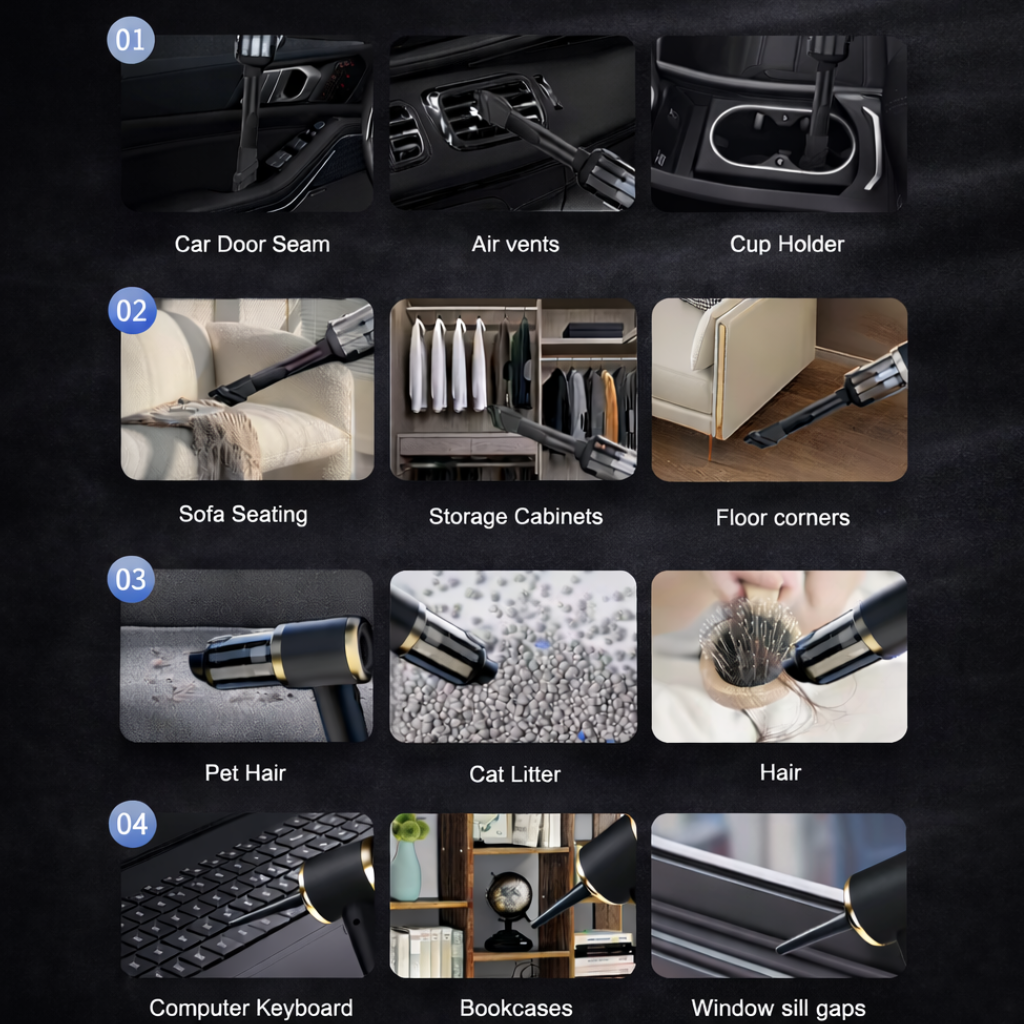 01

Car Door Seam

Air vents

Cup Holder

02

Sofa Seating

Storage Cabinets

Floor corners

03

Pet Hair

Cat Litter

Hair

04

Computer Keyboard

Bookcases

Window sill gaps