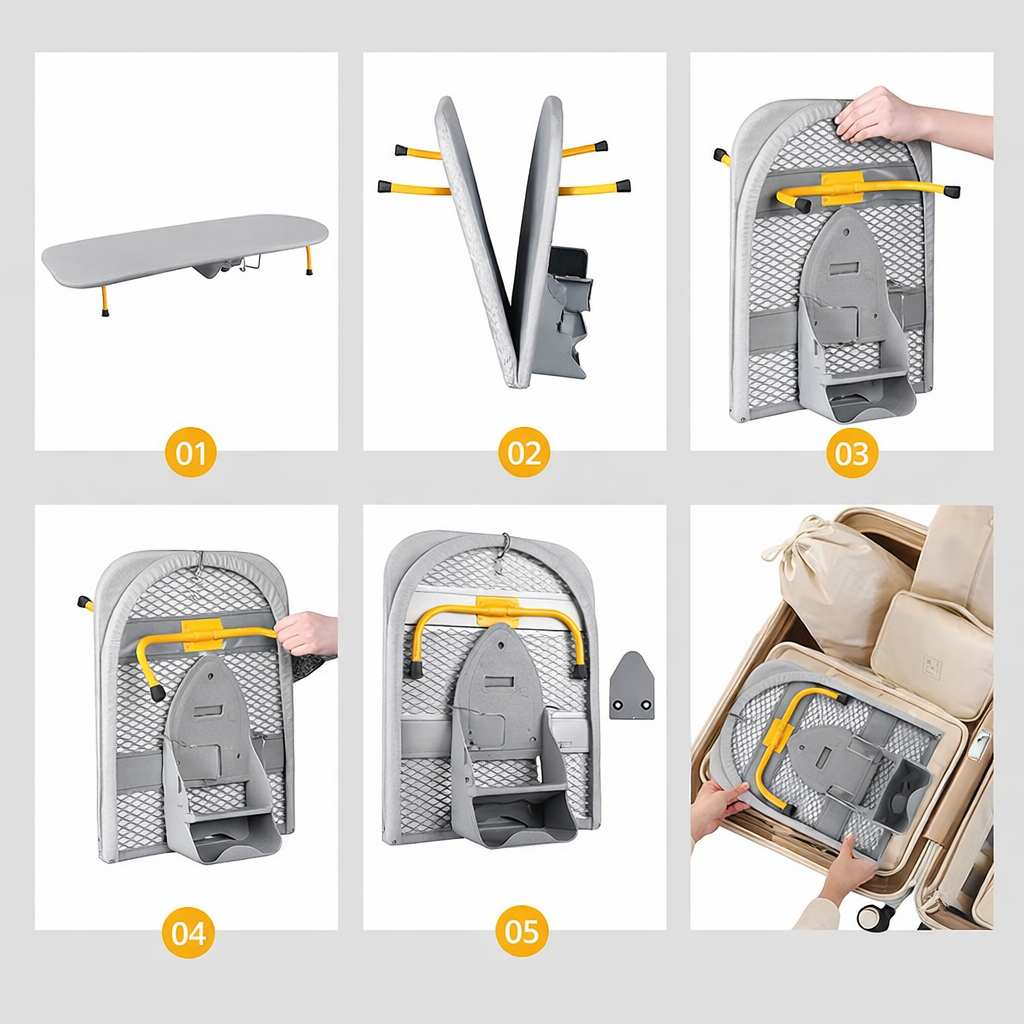 01

02

03

04

05